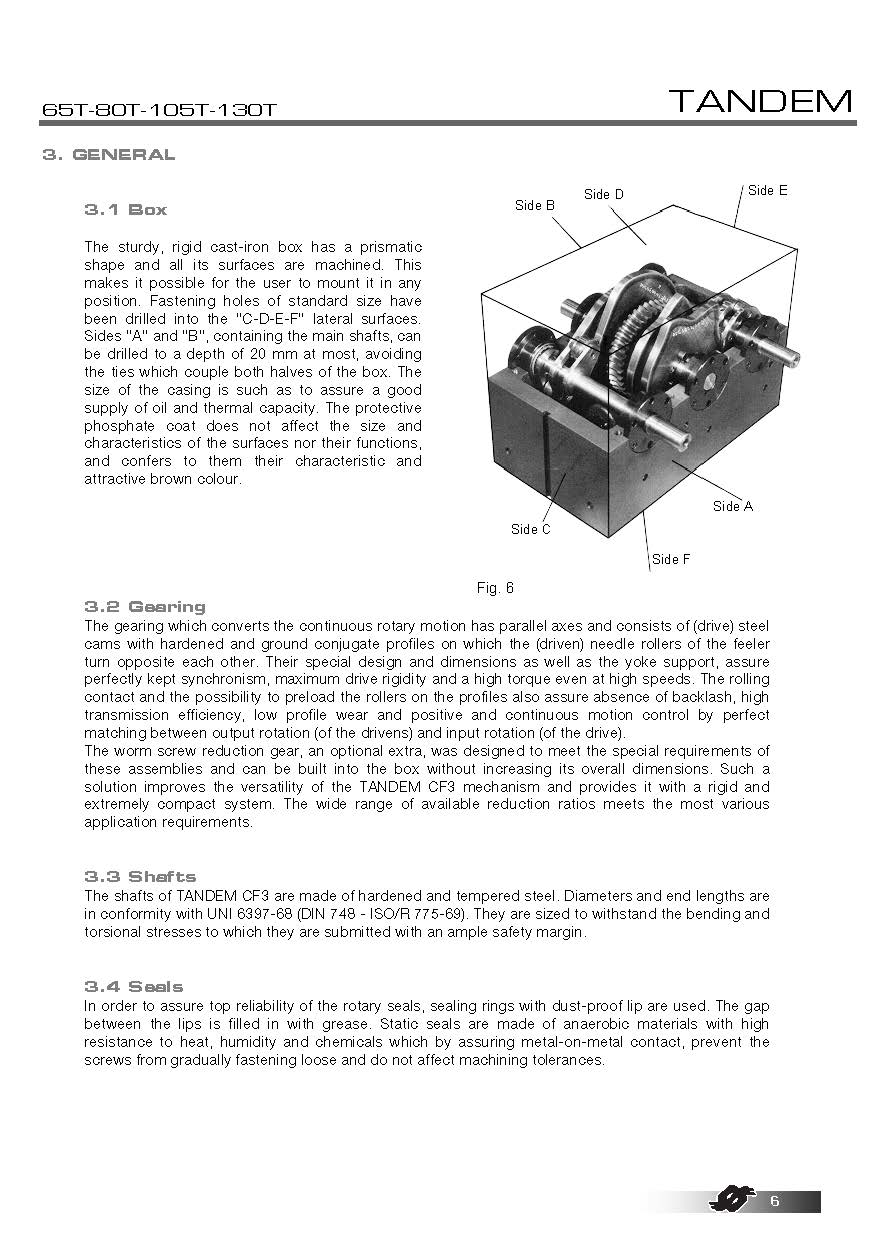 65T-80T-105T-130T

TANDEM

3. GENERAL

3.1 Box

The sturdy, rigid cast-iron box has a prismatic shape and all its surfaces are machined. This makes it possible for the user to mount it in any position. Fastening holes of standard size have been drilled into the "C-D-E-F" lateral surfaces. Sides "A" and "B", containing the main shafts, can be drilled to a depth of 20 mm at most, avoiding the ties which couple both halves of the box. The size of the casing is such as to assure a good supply of oil and thermal capacity. The protective phosphate coat does not affect the size and characteristics of the surfaces nor their functions, and confers to them their characteristic and attractive brown colour.

Side B
Side D
Side E
Side A
Side C
Side F

Fig. 6

3.2 Gearing

The gearing which converts the continuous rotary motion has parallel axes and consists of (drive) steel cams with hardened and ground conjugate profiles on which the (driven) needle rollers of the feeler turn opposite each other. Their special design and dimensions as well as the yoke support, assure perfectly kept synchronism, maximum drive rigidity and a high torque even at high speeds. The rolling contact and the possibility to preload the rollers on the profiles also assure absence of backlash, high transmission efficiency, low profile wear and positive and continuous motion control by perfect matching between output rotation (of the drivens) and input rotation (of the drive).
The worm screw reduction gear, an optional extra, was designed to meet the special requirements of these assemblies and can be built into the box without increasing its overall dimensions. Such a solution improves the versatility of the TANDEM CF3 mechanism and provides it with a rigid and extremely compact system. The wide range of available reduction ratios meets the most various application requirements.

3.3 Shafts

The shafts of TANDEM CF3 are made of hardened and tempered steel. Diameters and end lengths are in conformity with UNI 6397-68 (DIN 748 - ISO/R 775-69). They are sized to withstand the bending and torsional stresses to which they are submitted with an ample safety margin.

3.4 Seals

In order to assure top reliability of the rotary seals, sealing rings with dust-proof lip are used. The gap between the lips is filled in with grease. Static seals are made of anaerobic materials with high resistance to heat, humidity and chemicals which by assuring metal-on-metal contact, prevent the screws from gradually fastening loose and do not affect machining tolerances.

6